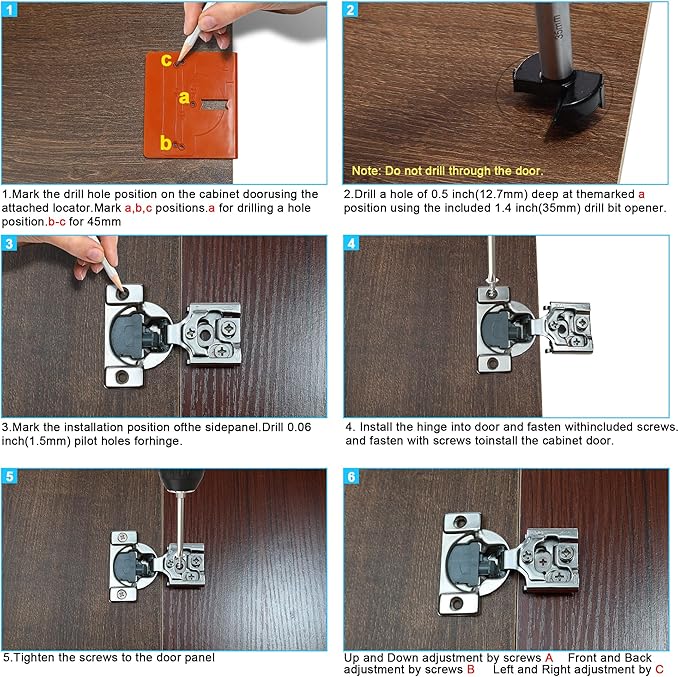 1

c

a

b

1.Mark the drill hole position on the cabinet doorusing the attached locator.Mark a,b,c positions.a for drilling a hole position.b-c for 45mm

2

35mm

Note: Do not drill through the door.

2.Drill a hole of 0.5 inch(12.7mm) deep at themarked a position using the included 1.4 inch(35mm) drill bit opener.

3

3.Mark the installation position ofthe sidepanel.Drill 0.06 inch(1.5mm) pilot holes forhinge.

4

4. Install the hinge into door and fasten withincluded screws. and fasten with screws toinstall the cabinet door.

5

5.Tighten the screws to the door panel

6

Up and Down adjustment by screws A   Front and Back adjustment by screws B   Left and Right adjustment by C