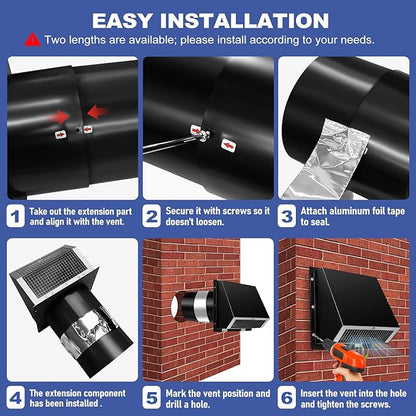 EASY INSTALLATION

Two lengths are available; please install according to your needs.

1 Take out the extension part and align it with the vent.

2 Secure it with screws so it doesn't loosen.

3 Attach aluminum foil tape to seal.

4 The extension component has been installed .

5 Mark the vent position and drill a hole.

6 Insert the vent into the hole and tighten the screws.