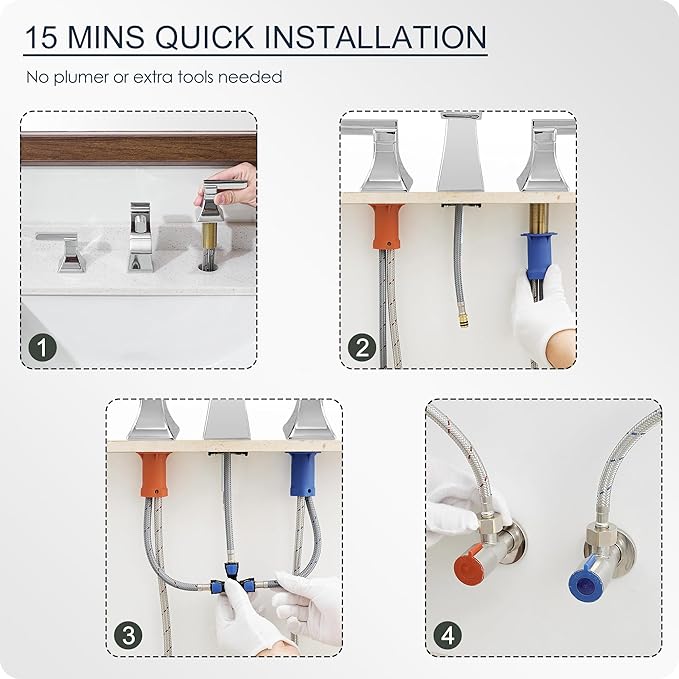 15 MINS QUICK INSTALLATION

No plumer or extra tools needed

1

2

3

4