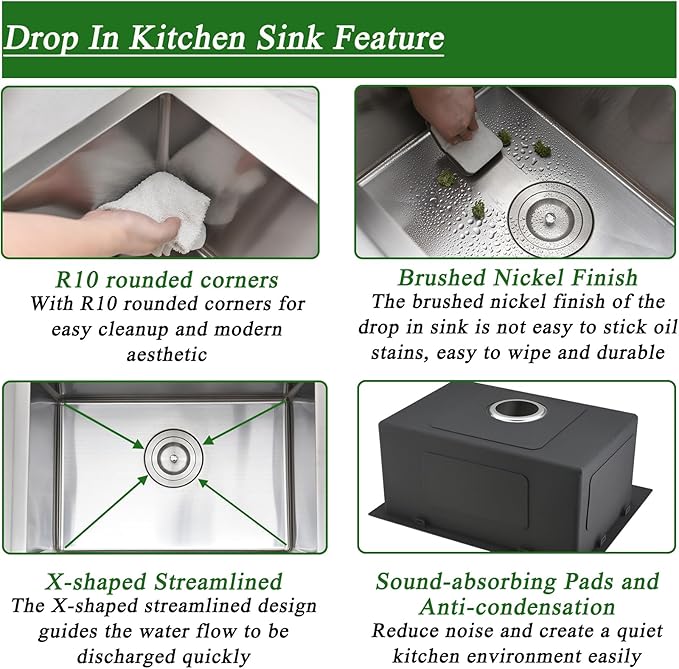 Drop In Kitchen Sink Feature

R10 rounded corners
With R10 rounded corners for easy cleanup and modern aesthetic

Brushed Nickel Finish
The brushed nickel finish of the drop in sink is not easy to stick oil stains, easy to wipe and durable

X-shaped Streamlined
The X-shaped streamlined design guides the water flow to be discharged quickly

Sound-absorbing Pads and Anti-condensation
Reduce noise and create a quiet kitchen environment easily