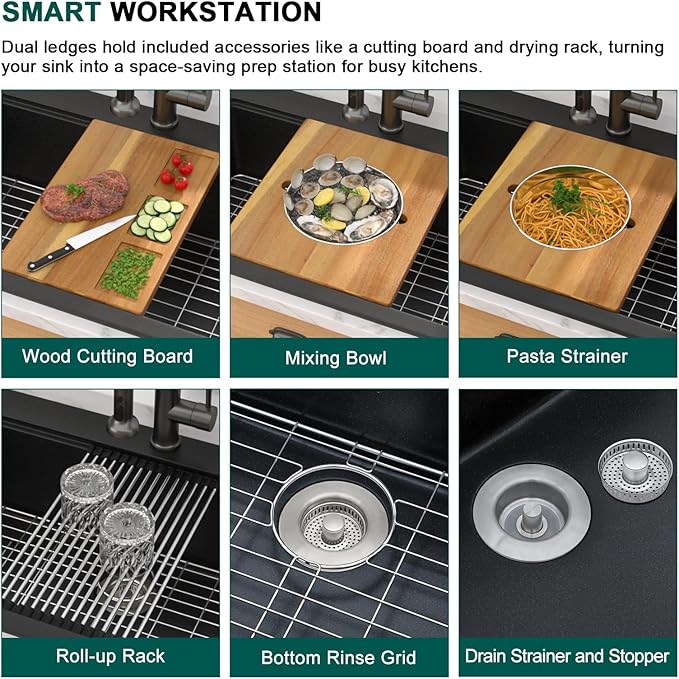 SMART WORKSTATION

Dual ledges hold included accessories like a cutting board and drying rack, turning your sink into a space-saving prep station for busy kitchens.

Wood Cutting Board

Mixing Bowl

Pasta Strainer

Roll-up Rack

Bottom Rinse Grid

Drain Strainer and Stopper