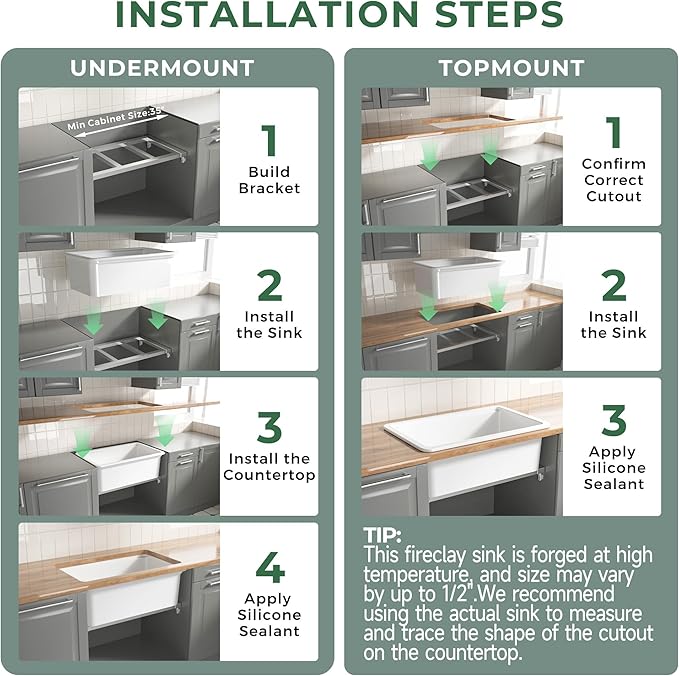 INSTALLATION STEPS

UNDERMOUNT

Min Cabinet Size:35"

1
Build Bracket

2
Install the Sink

3
Install the Countertop

4
Apply Silicone Sealant

TOPMOUNT

1
Confirm Correct Cutout

2
Install the Sink

3
Apply Silicone Sealant

TIP:
This fireclay sink is forged at high temperature, and size may vary by up to 1/2".We recommend using the actual sink to measure and trace the shape of the cutout on the countertop.