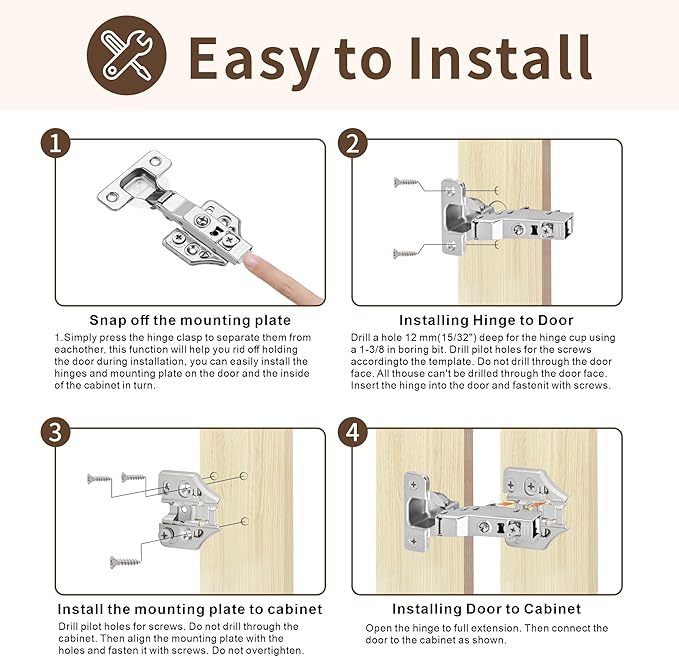 Easy to Install

1

Snap off the mounting plate

1.Simply press the hinge clasp to separate them from eachother, this function will help you rid off holding the door during installation, you can easily install the hinges and mounting plate on the door and the inside of the cabinet in turn.

2

Installing Hinge to Door

Drill a hole 12 mm(15/32") deep for the hinge cup using a 1-3/8 in boring bit. Drill pilot holes for the screws accordingto the template. Do not drill through the door face. All thouse can't be drilled through the door face. Insert the hinge into the door and fastenit with screws.

3

Install the mounting plate to cabinet

Drill pilot holes for screws. Do not drill through the cabinet. Then align the mounting plate with the holes and fasten it with screws. Do not overtighten.

4

Installing Door to Cabinet

Open the hinge to full extension. Then connect the door to the cabinet as shown.