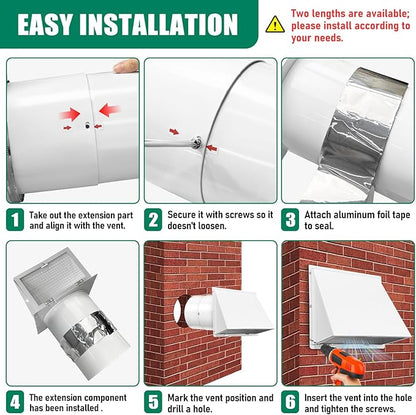 EASY INSTALLATION

Two lengths are available; please install according to your needs.

1 Take out the extension part and align it with the vent.

2 Secure it with screws so it doesn't loosen.

3 Attach aluminum foil tape to seal.

4 The extension component has been installed .

5 Mark the vent position and drill a hole.

6 Insert the vent into the hole and tighten the screws.