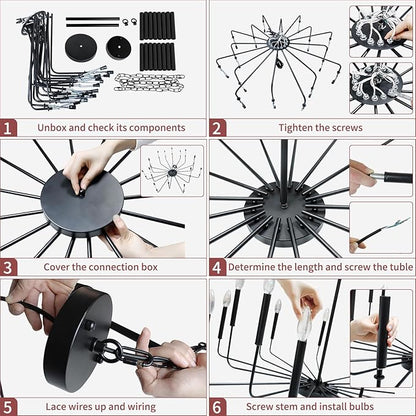 1 Unbox and check its components

2 Tighten the screws

3 Cover the connection box

4 Determine the length and screw the tuble

5 Lace wires up and wiring

6 Screw stem and install bulbs