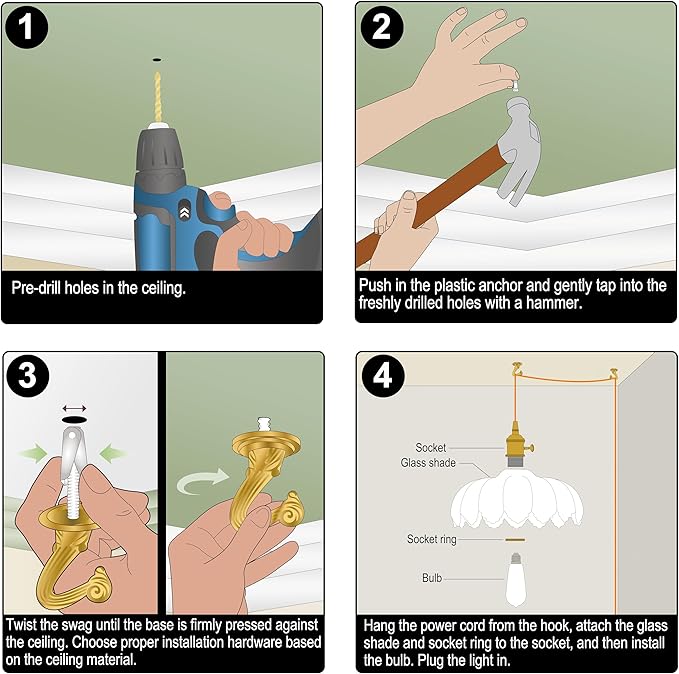 1

Pre-drill holes in the ceiling.

2

Push in the plastic anchor and gently tap into the freshly drilled holes with a hammer.

3

Twist the swag until the base is firmly pressed against the ceiling. Choose proper installation hardware based on the ceiling material.

4

Socket
Glass shade
Socket ring
Bulb

Hang the power cord from the hook, attach the glass shade and socket ring to the socket, and then install the bulb. Plug the light in.