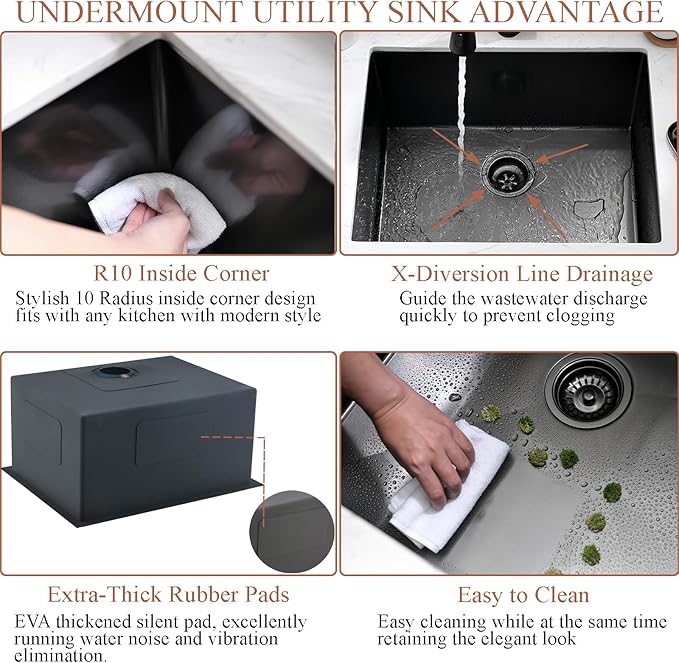 UNDERMOUNT UTILITY SINK ADVANTAGE

R10 Inside Corner
Stylish 10 Radius inside corner design fits with any kitchen with modern style

X-Diversion Line Drainage
Guide the wastewater discharge quickly to prevent clogging

Extra-Thick Rubber Pads
EVA thickened silent pad, excellently running water noise and vibration elimination.

Easy to Clean
Easy cleaning while at the same time retaining the elegant look