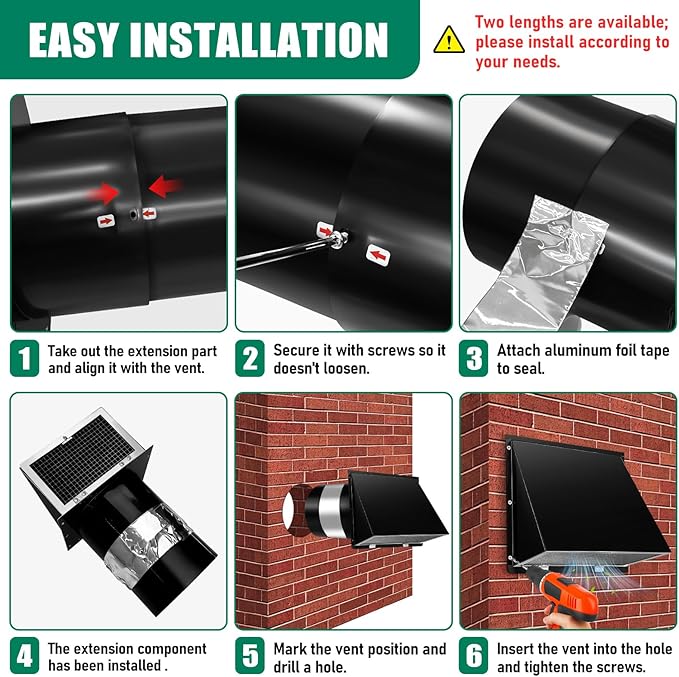 EASY INSTALLATION

Two lengths are available; please install according to your needs.

1 Take out the extension part and align it with the vent.

2 Secure it with screws so it doesn't loosen.

3 Attach aluminum foil tape to seal.

4 The extension component has been installed .

5 Mark the vent position and drill a hole.

6 Insert the vent into the hole and tighten the screws.