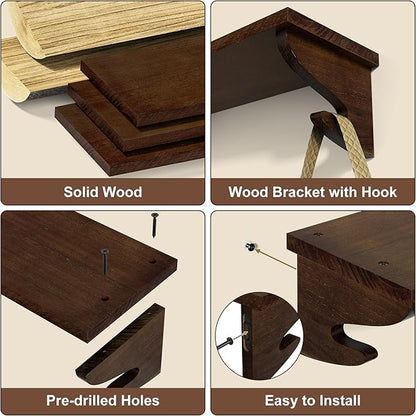 Solid Wood

Wood Bracket with Hook

Pre-drilled Holes

Easy to Install