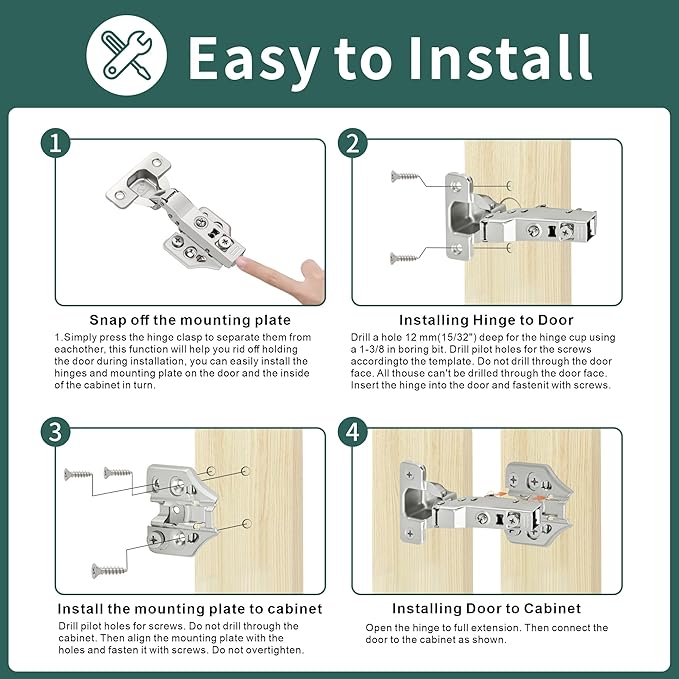 Easy to Install

1

Snap off the mounting plate

1.Simply press the hinge clasp to separate them from eachother, this function will help you rid off holding the door during installation, you can easily install the hinges and mounting plate on the door and the inside of the cabinet in turn.

2

Installing Hinge to Door

Drill a hole 12 mm(15/32") deep for the hinge cup using a 1-3/8 in boring bit. Drill pilot holes for the screws accordingto the template. Do not drill through the door face. All thouse can't be drilled through the door face. Insert the hinge into the door and fastenit with screws.

3

Install the mounting plate to cabinet

Drill pilot holes for screws. Do not drill through the cabinet. Then align the mounting plate with the holes and fasten it with screws. Do not overtighten.

4

Installing Door to Cabinet

Open the hinge to full extension. Then connect the door to the cabinet as shown.