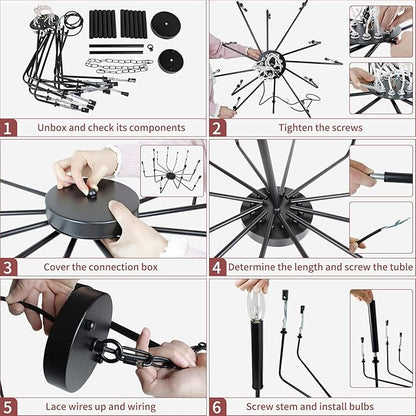 1 Unbox and check its components

2 Tighten the screws

3 Cover the connection box

4 Determine the length and screw the tuble

5 Lace wires up and wiring

6 Screw stem and install bulbs