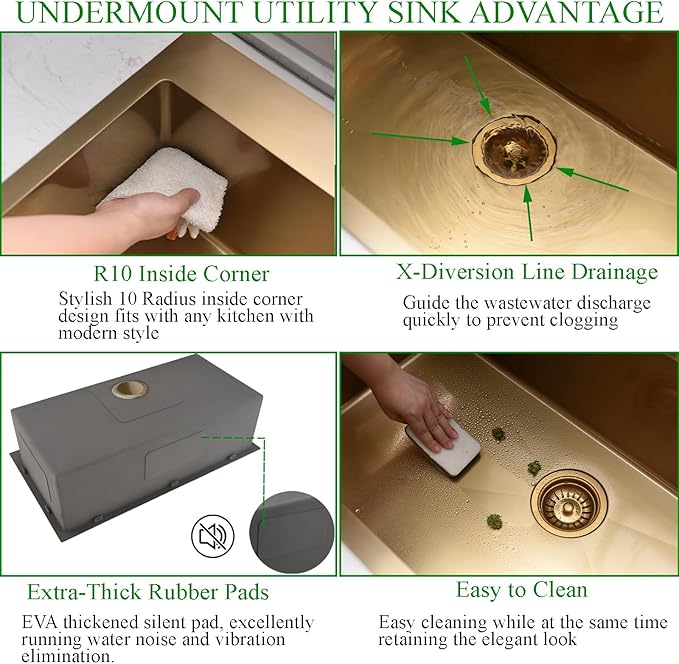 UNDERMOUNT UTILITY SINK ADVANTAGE

R10 Inside Corner
Stylish 10 Radius inside corner design fits with any kitchen with modern style

X-Diversion Line Drainage
Guide the wastewater discharge quickly to prevent clogging

Extra-Thick Rubber Pads
EVA thickened silent pad, excellently running water noise and vibration elimination.

Easy to Clean
Easy cleaning while at the same time retaining the elegant look