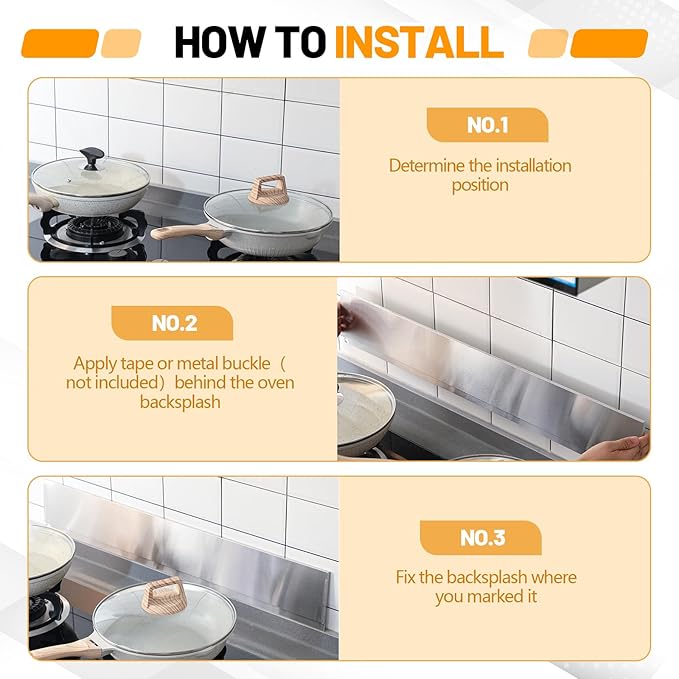 HOW TO INSTALL

NO.1

Determine the installation position

NO.2

Apply tape or metal buckle（not included）behind the oven backsplash

NO.3

Fix the backsplash where you marked it