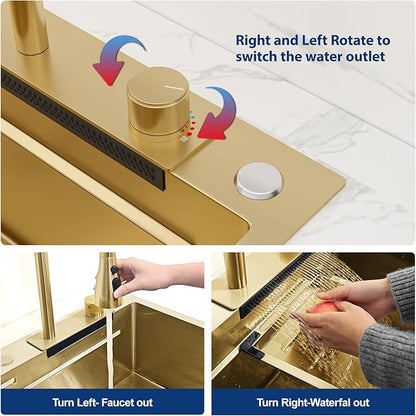 Right and Left Rotate to switch the water outlet

Turn Left- Faucet out

Turn Right-Waterfal out