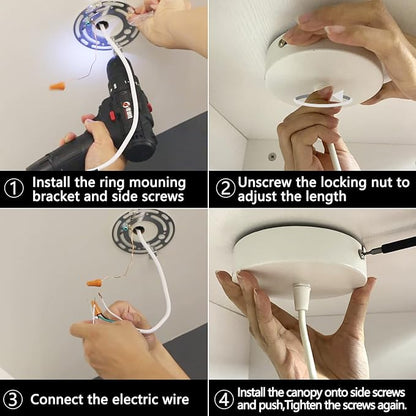 ① Install the ring mouning bracket and side screws

② Unscrew the locking nut to adjust the length

③ Connect the electric wire

④ Install the canopy onto side screws and push,Tighten the screws again.