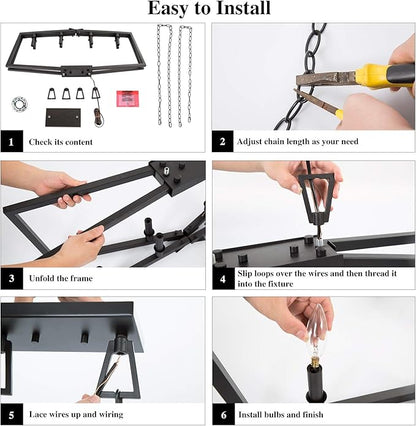 Easy to Install

1 Check its content

2 Adjust chain length as your need

3 Unfold the frame

4 Slip loops over the wires and then thread it into the fixture

5 Lace wires up and wiring

6 Install bulbs and finish