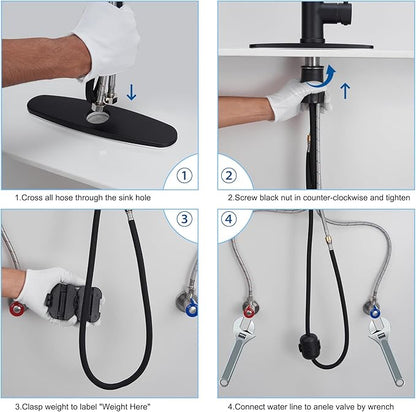 1

1.Cross all hose through the sink hole

2

2.Screw black nut in counter-clockwise and tighten

3

3.Clasp weight to label "Weight Here"

4

4.Connect water line to anele valve by wrench