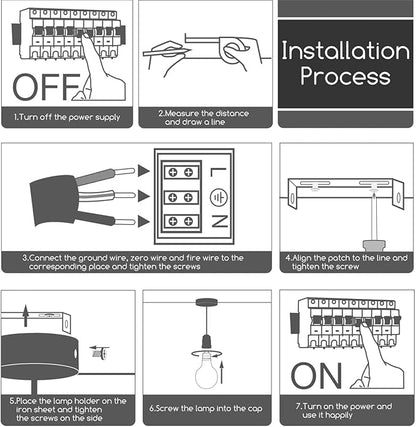 OFF

1.Turn off the power supply

2.Measure the distance and draw a line

Installation Process

L

N

3.Connect the ground wire, zero wire and fire wire to the corresponding place and tighten the screws

4.Align the patch to the line and tighten the screw

5.Place the lamp holder on the iron sheet and tighten the screws on the side

6.Screw the lamp into the cap

ON

7.Turn on the power and use it happily