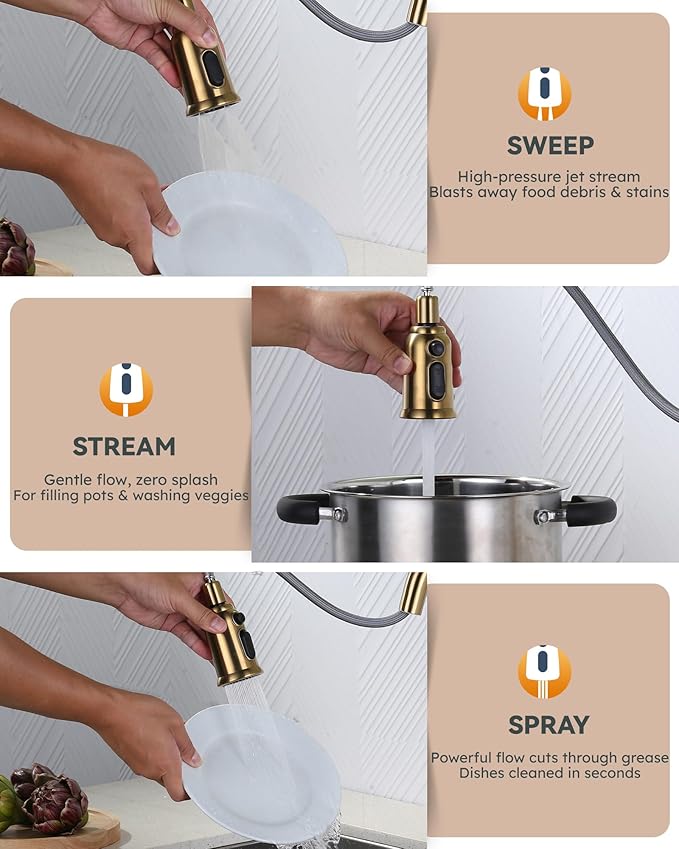 SWEEP

High-pressure jet stream
Blasts away food debris & stains

STREAM

Gentle flow, zero splash
For filling pots & washing veggies

SPRAY

Powerful flow cuts through grease
Dishes cleaned in seconds