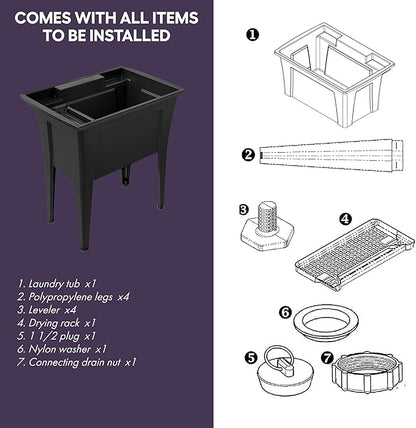 COMES WITH ALL ITEMS TO BE INSTALLED

1. Laundry tub x1
2. Polypropylene legs x4
3. Leveler x4
4. Drying rack x1
5. 1 1/2 plug x1
6. Nylon washer x1
7. Connecting drain nut x1

1

2

3

4

6

5

7