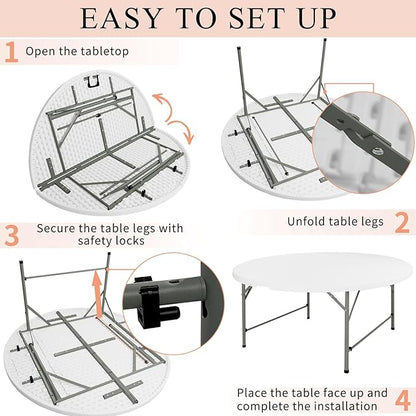 EASY TO SET UP

1 Open the tabletop

Unfold table legs 2

3 Secure the table legs with safety locks

Place the table face up and complete the installation 4