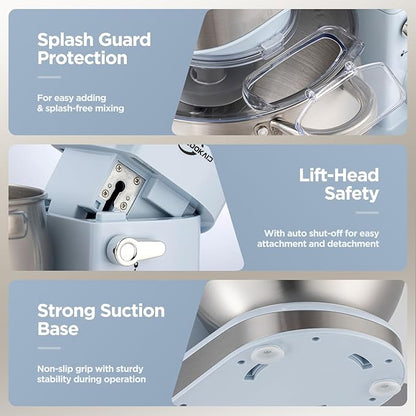 Splash Guard Protection

For easy adding & splash-free mixing

Lift-Head Safety

With auto shut-off for easy attachment and detachment

Strong Suction Base

Non-slip grip with sturdy stability during operation