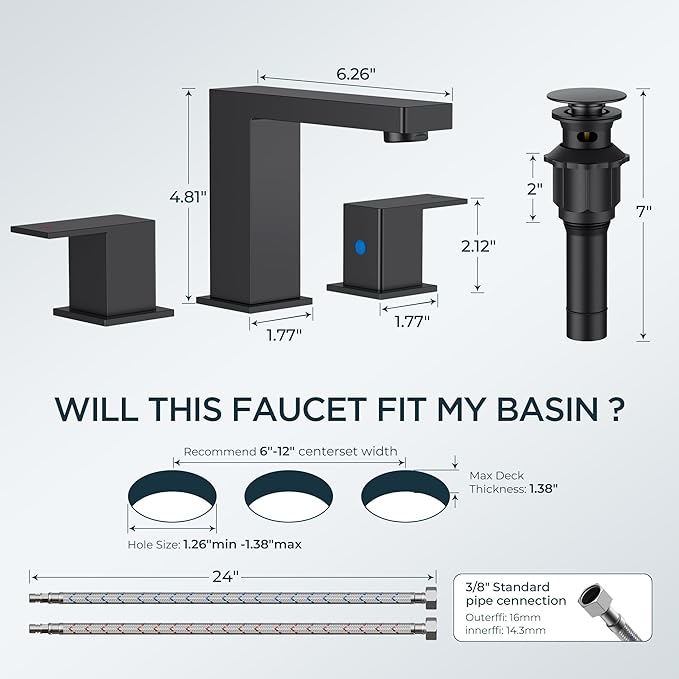 6.26"

4.81"

2.12"

1.77"

1.77"

2"

7"

WILL THIS FAUCET FIT MY BASIN ?

Recommend 6"-12" centerset width

Max Deck Thickness: 1.38"

Hole Size: 1.26"min -1.38"max

24"

3/8" Standard pipe cennection
Outerffi: 16mm
innerffi: 14.3mm