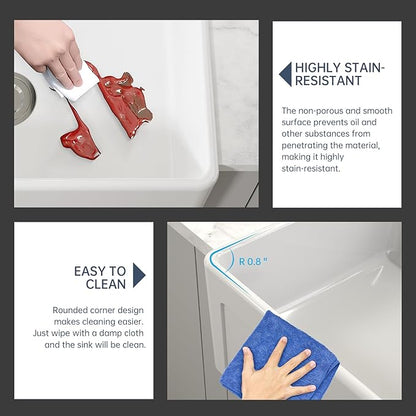 HIGHLY STAIN-RESISTANT

The non-porous and smooth surface prevents oil and other substances from penetrating the material, making it highly stain-resistant.

EASY TO CLEAN

Rounded corner design makes cleaning easier. Just wipe with a damp cloth and the sink will be clean.

R 0.8 "