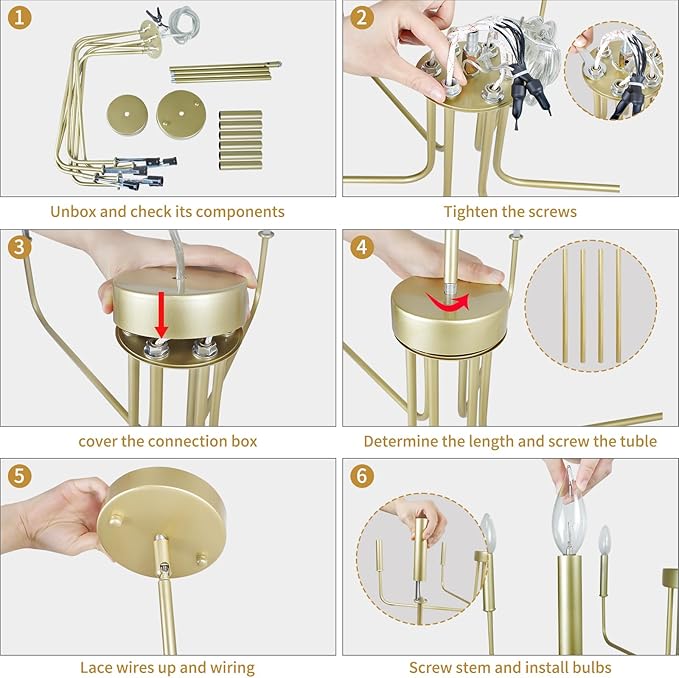 1
Unbox and check its components

2
Tighten the screws

3
cover the connection box

4
Determine the length and screw the tuble

5
Lace wires up and wiring

6
Screw stem and install bulbs