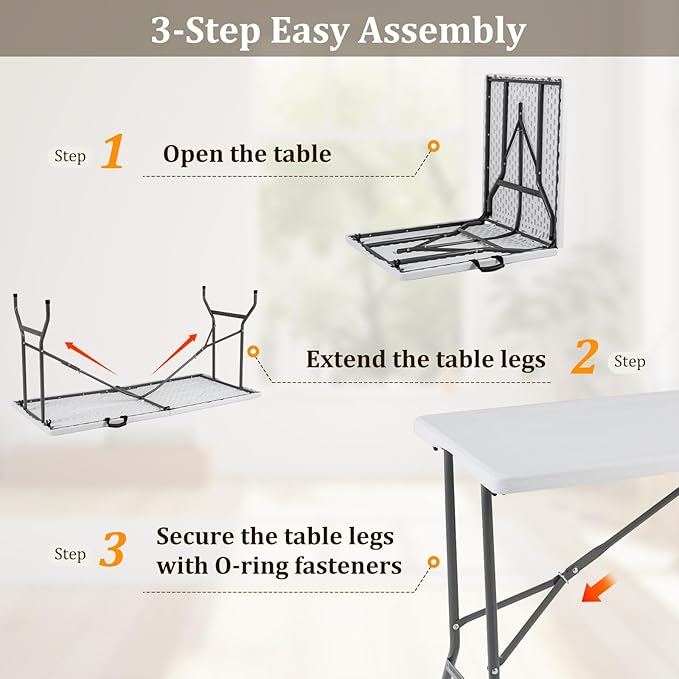 3-Step Easy Assembly

Step 1 Open the table

Extend the table legs 2 Step

Step 3 Secure the table legs with O-ring fasteners