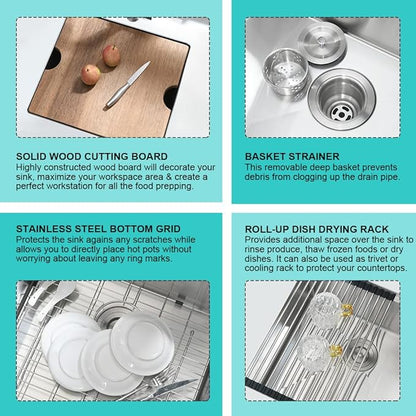 SOLID WOOD CUTTING BOARD
Highly constructed wood board will decorate your sink, maximize your workspace area & create a perfect workstation for all the food prepping.

BASKET STRAINER
This removable deep basket prevents debris from clogging up the drain pipe.

STAINLESS STEEL BOTTOM GRID
Protects the sink agains any scratches while allows you to directly place hot pots without worrying about leaving any ring marks.

ROLL-UP DISH DRYING RACK
Provides additional space over the sink to rinse produce, thaw frozen foods or dry dishes. It can also be used as trivet or cooling rack to protect your countertops.