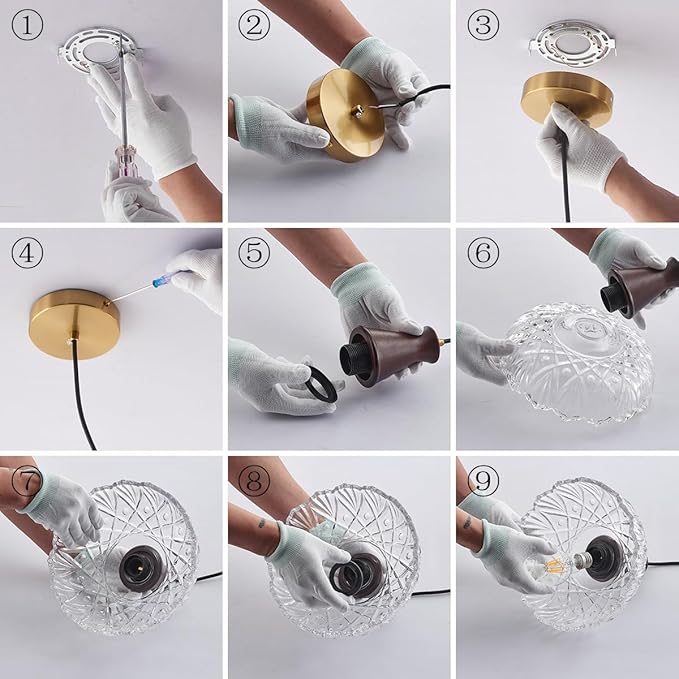 ①
②
③
④
⑤
⑥
⑦
⑧
⑨