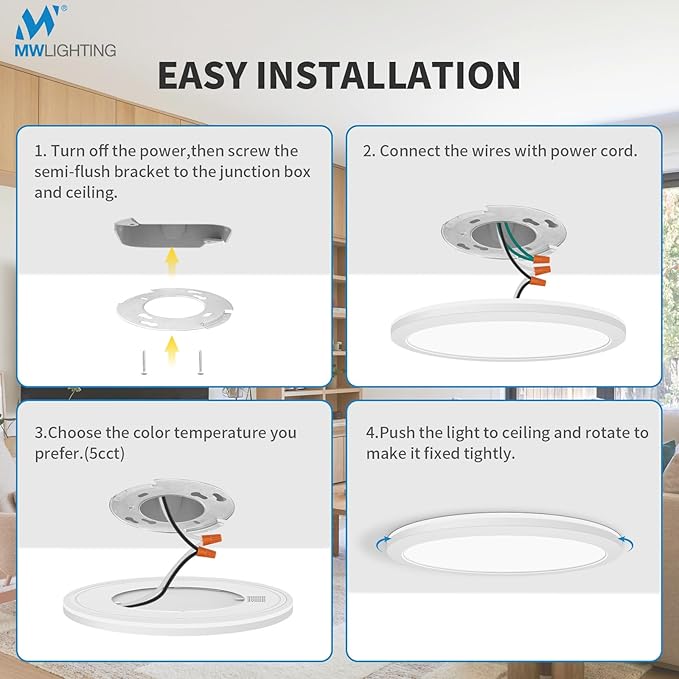 MWLIGHTING

EASY INSTALLATION

1. Turn off the power,then screw the semi-flush bracket to the junction box and ceiling.

2. Connect the wires with power cord.

3.Choose the color temperature you prefer.(5cct)

4.Push the light to ceiling and rotate to make it fixed tightly.