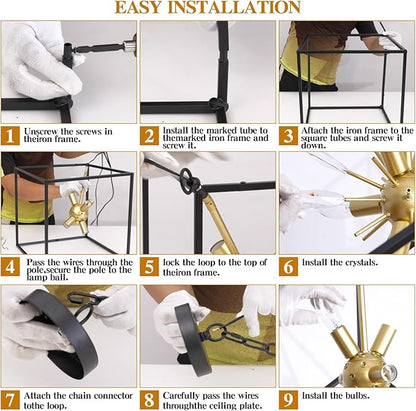 EASY INSTALLATION

1 Unscrew the screws in theiron frame.

2 Install the marked tube to themarked iron frame and screw it.

3 Aftach the iron frame to the square tubes and screw it down.

4 Pass the wires through the pole,secure the pole to the lamp ball.

5 lock the loop to the top of theiron frame.

6 Install the crystals.

7 Attach the chain connector tothe loop.

8 Carefully pass the wires throughthe ceiling plate.

9 Install the bulbs.