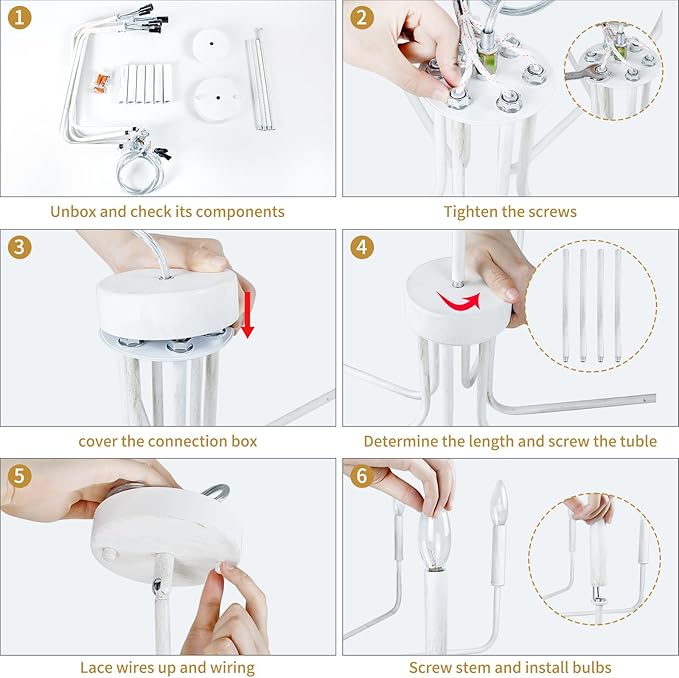 1

Unbox and check its components

2

Tighten the screws

3

cover the connection box

4

Determine the length and screw the tuble

5

Lace wires up and wiring

6

Screw stem and install bulbs