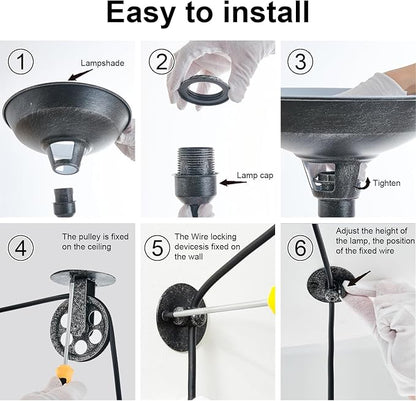 Easy to install

1
Lampshade

2
Lamp cap

3
Tighten

4
The pulley is fixed on the ceiling

5
The Wire locking devicesis fixed on the wall

6
Adjust the height of the lamp, the position of the fixed wire