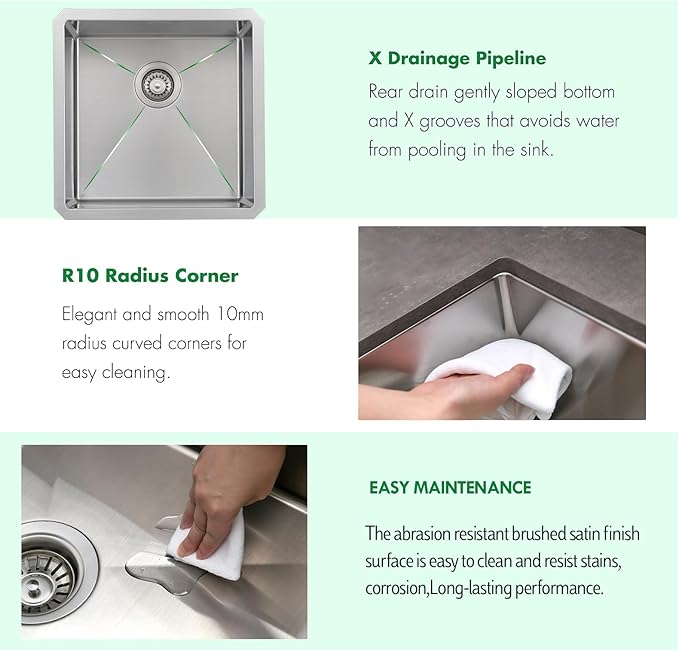 X Drainage Pipeline

Rear drain gently sloped bottom and X grooves that avoids water from pooling in the sink.

R10 Radius Corner

Elegant and smooth 10mm radius curved corners for easy cleaning.

EASY MAINTENANCE

The abrasion resistant brushed satin finish surface is easy to clean and resist stains, corrosion,Long-lasting performance.