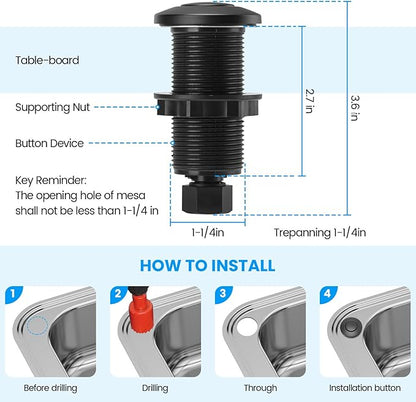 Table-board

Supporting Nut

Button Device

Key Reminder:
The opening hole of mesa shall not be less than 1-1/4 in

2.7 in

3.6 in

1-1/4in

Trepanning 1-1/4in

HOW TO INSTALL

1
Before drilling

2
Drilling

3
Through

4
Installation button