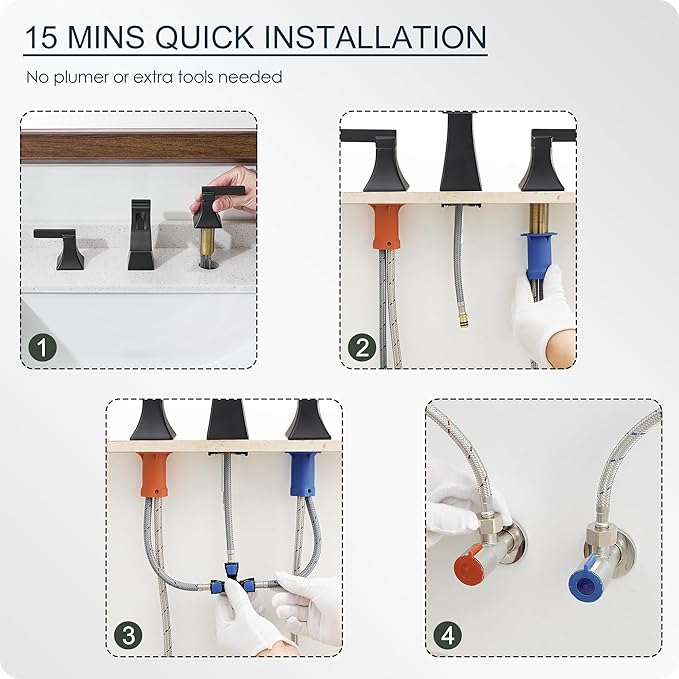 15 MINS QUICK INSTALLATION

No plumer or extra tools needed

1

2

3

4