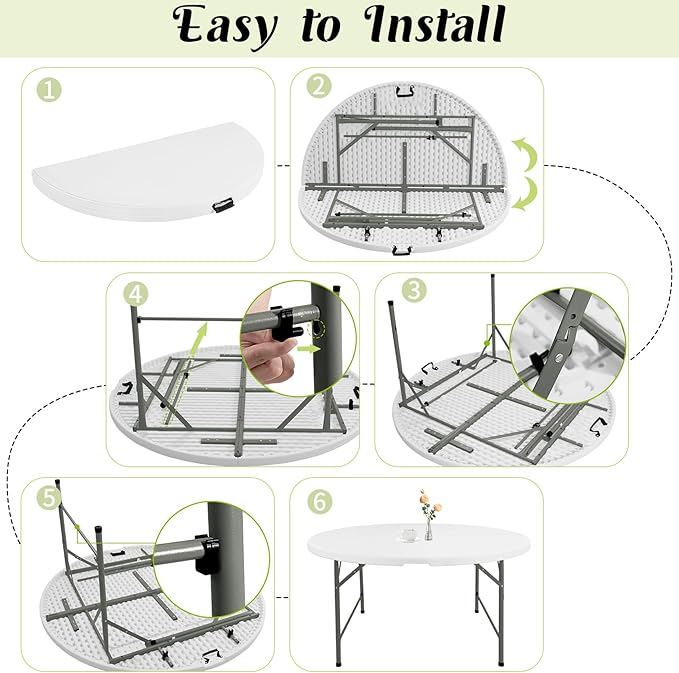 Easy to Install

1

2

4

3

5

6