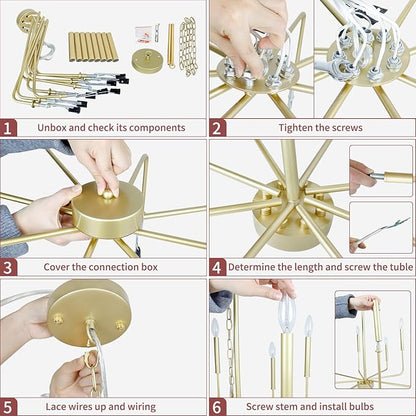 1 Unbox and check its components

2 Tighten the screws

3 Cover the connection box

4 Determine the length and screw the tuble

5 Lace wires up and wiring

6 Screw stem and install bulbs