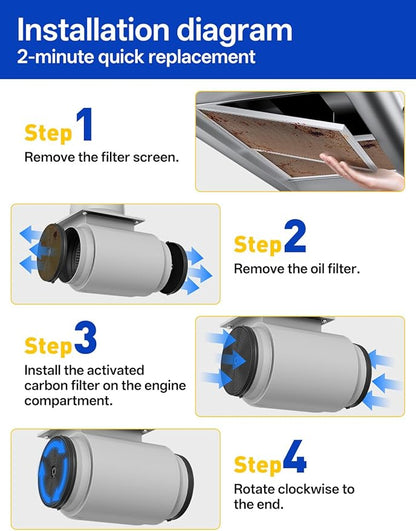 Installation diagram
2-minute quick replacement

Step 1
Remove the filter screen.

Step 2
Remove the oil filter.

Step 3
Install the activated carbon filter on the engine compartment.

Step 4
Rotate clockwise to the end.