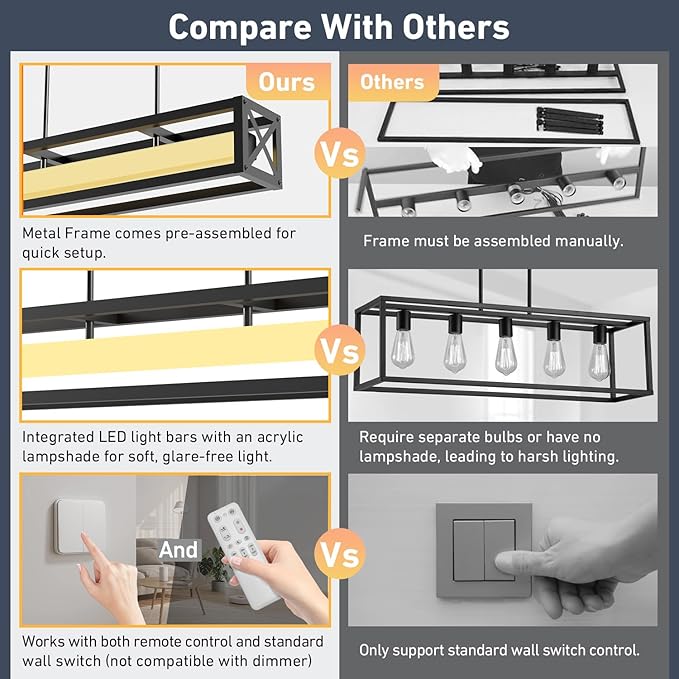 Compare With Others

Ours

Vs

Others

Metal Frame comes pre-assembled for quick setup.

Frame must be assembled manually.

Vs

Integrated LED light bars with an acrylic lampshade for soft, glare-free light.

Require separate bulbs or have no lampshade, leading to harsh lighting.

And

Vs

Works with both remote control and standard wall switch (not compatible with dimmer)

Only support standard wall switch control.