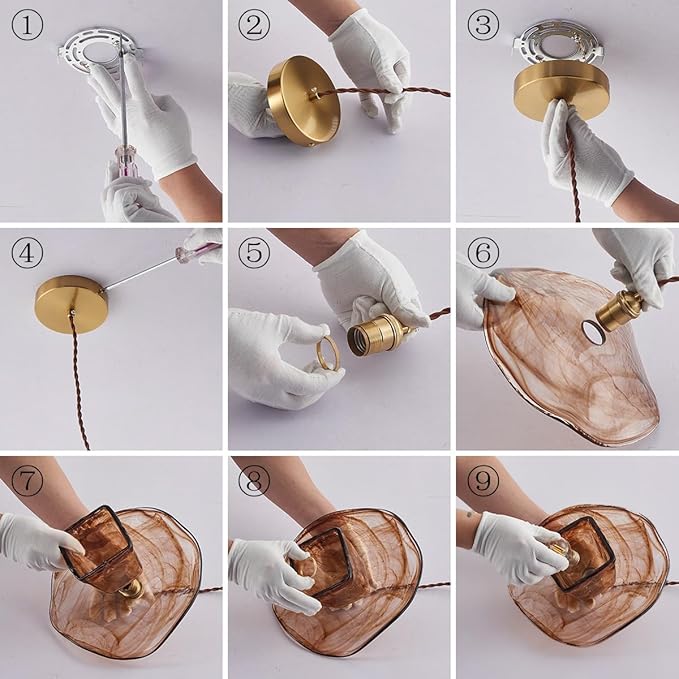 ①

②

③

④

⑤

⑥

⑦

⑧

⑨