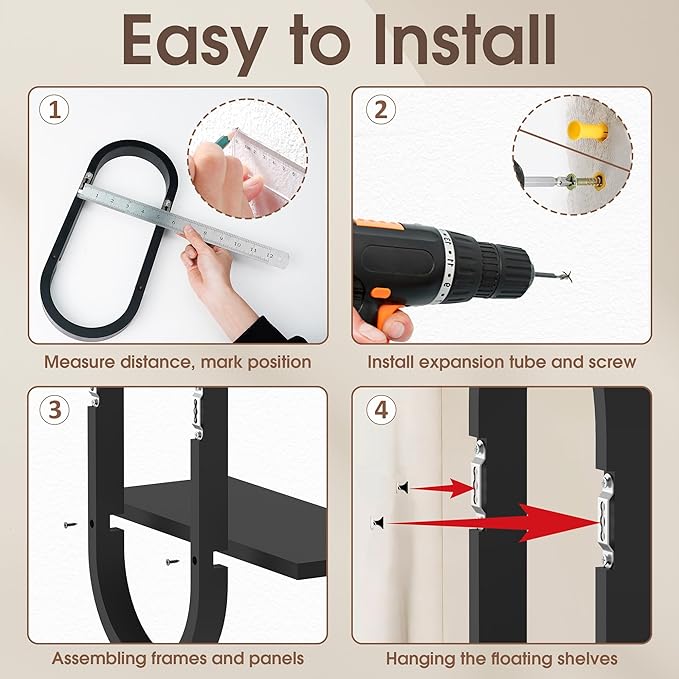 Easy to Install

1

Measure distance, mark position

2

Install expansion tube and screw

3

Assembling frames and panels

4

Hanging the floating shelves