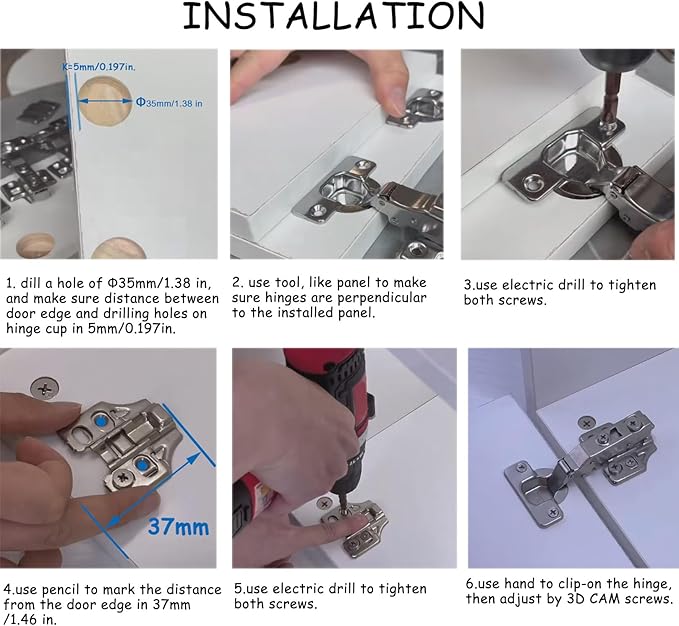 INSTALLATION

K=5mm/0.197in.

Φ35mm/1.38 in

1. dill a hole of Φ35mm/1.38 in, and make sure distance between door edge and drilling holes on hinge cup in 5mm/0.197in.

2. use tool, like panel to make sure hinges are perpendicular to the installed panel.

3.use electric drill to tighten both screws.

37mm

4.use pencil to mark the distance from the door edge in 37mm /1.46 in.

5.use electric drill to tighten both screws.

6.use hand to clip-on the hinge, then adjust by 3D CAM screws.