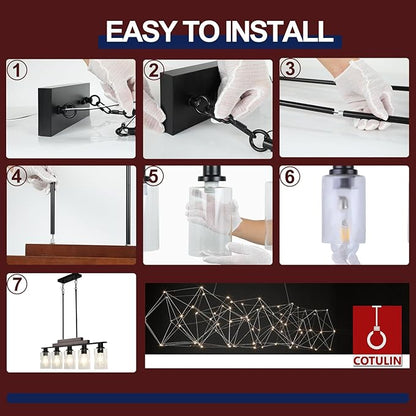 EASY TO INSTALL

1

2

3

4

5

6

7

COTULIN