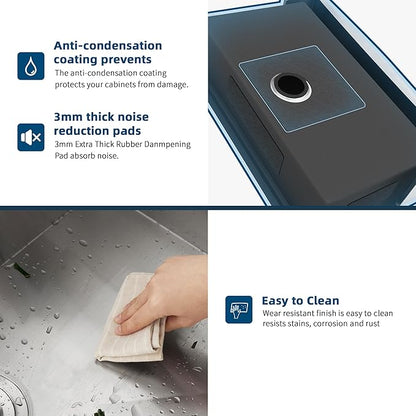 Anti-condensation coating prevents

The anti-condensation coating protects your cabinets from damage.

3mm thick noise reduction pads

3mm Extra Thick Rubber Danmpening Pad absorb noise.

Easy to Clean

Wear resistant finish is easy to clean resists stains, corrosion and rust