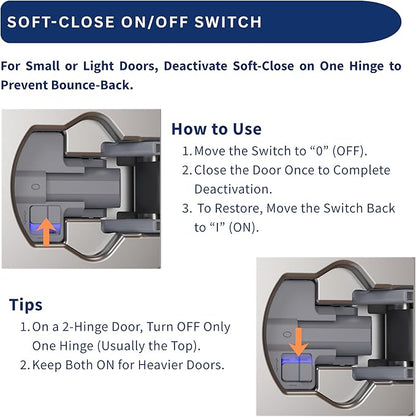 SOFT-CLOSE ON/OFF SWITCH

For Small or Light Doors, Deactivate Soft-Close on One Hinge to Prevent Bounce-Back.

How to Use

1. Move the Switch to “0” (OFF).
2. Close the Door Once to Complete Deactivation.
3. To Restore, Move the Switch Back to “I” (ON).

Tips

1. On a 2-Hinge Door, Turn OFF Only One Hinge (Usually the Top).
2. Keep Both ON for Heavier Doors.