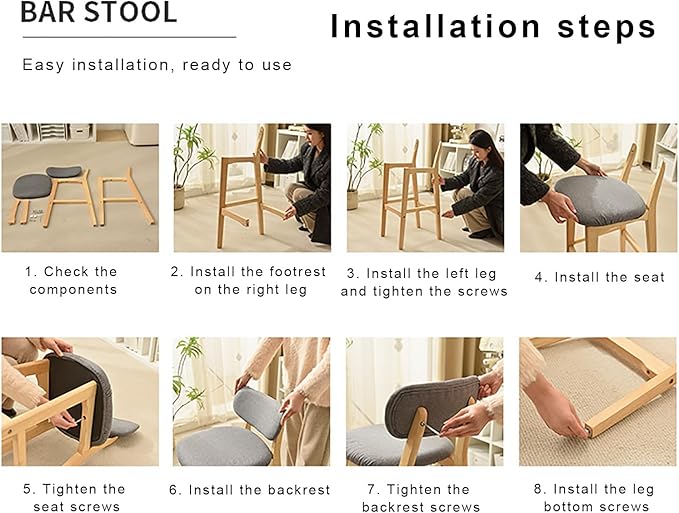 BAR STOOL

Installation steps

Easy installation, ready to use

1. Check the components

2. Install the footrest on the right leg

3. Install the left leg and tighten the screws

4. Install the seat

5. Tighten the seat screws

6. Install the backrest

7. Tighten the backrest screws

8. Install the leg bottom screws